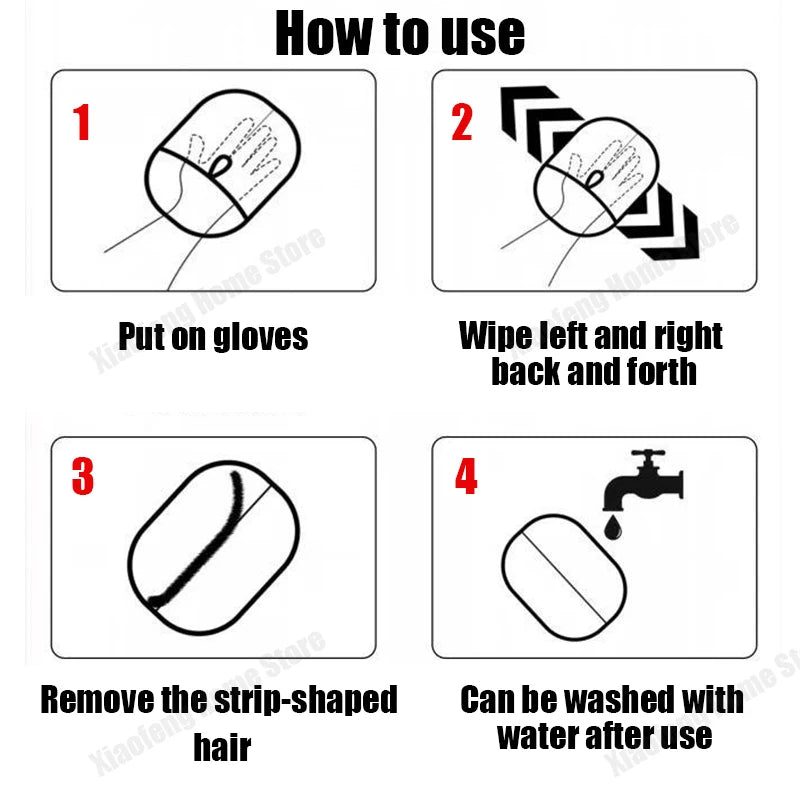 How to use

1

Put on gloves

2

Wipe left and right back and forth

3

Remove the strip-shaped hair

4

Can be washed with water after use

Xiaofeng Home Store

Xiaofeng Home Store

Xiaofeng Home Store

Xiaofeng Home Store